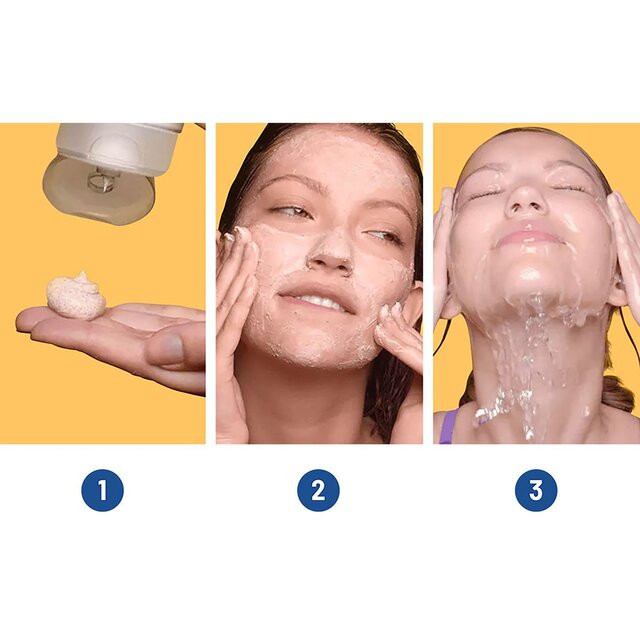 1

2

3